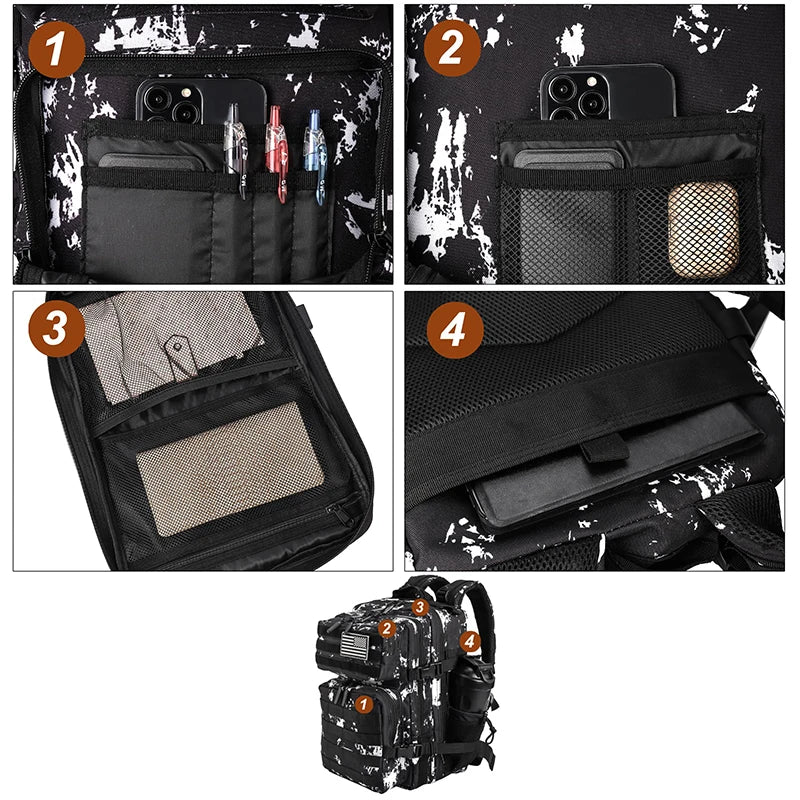 1
2
3
4
3
2
4
1